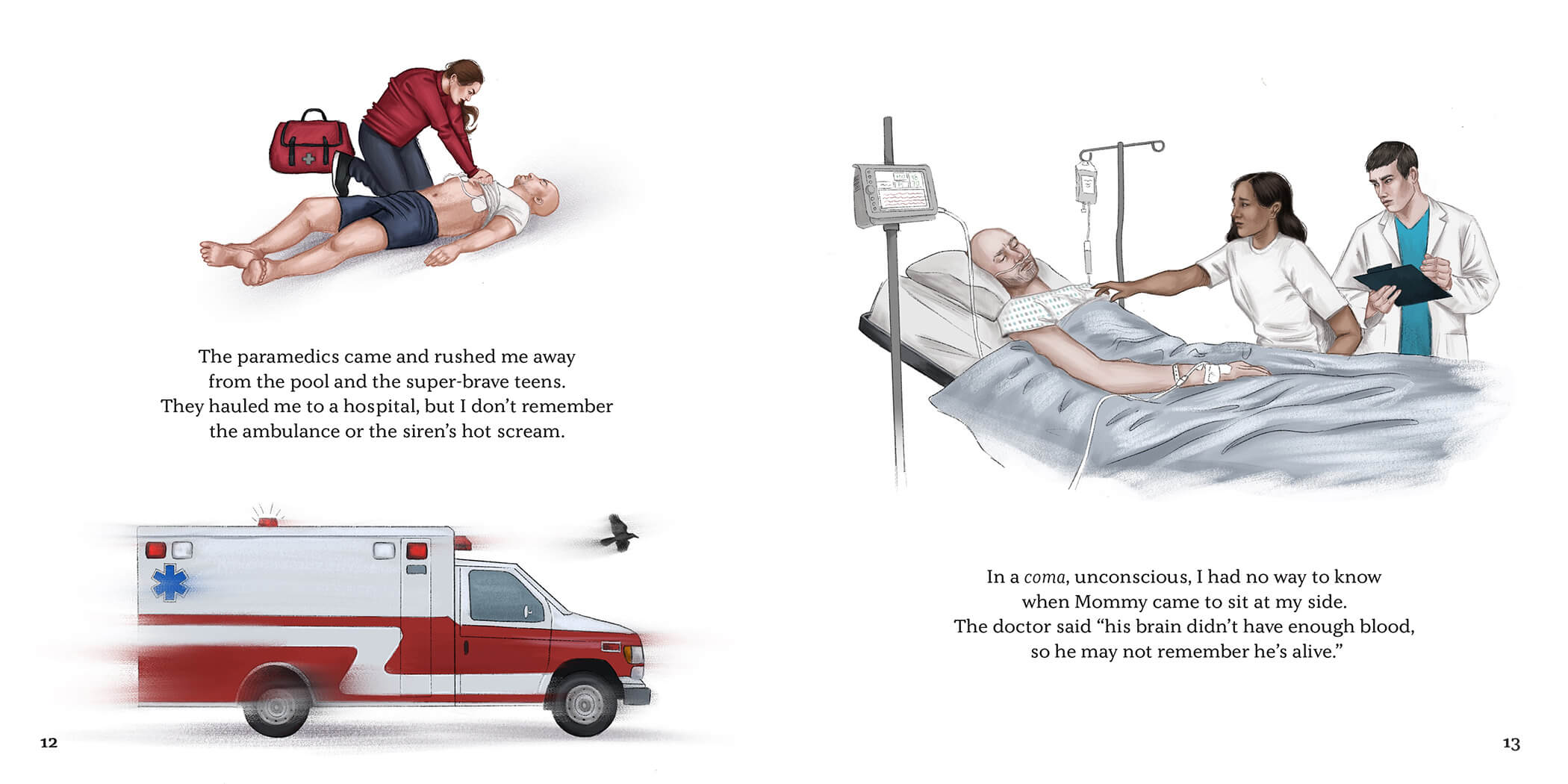 The paramedics came and rushed me away
from the pool and the super-brave teens.
They hauled me to a hospital, but I don't remember
the ambulance or the siren's hot scream.

12

In a coma, unconscious, I had no way to know
when Mommy came to sit at my side.
The doctor said "his brain didn't have enough blood,
so he may not remember he's alive."

13